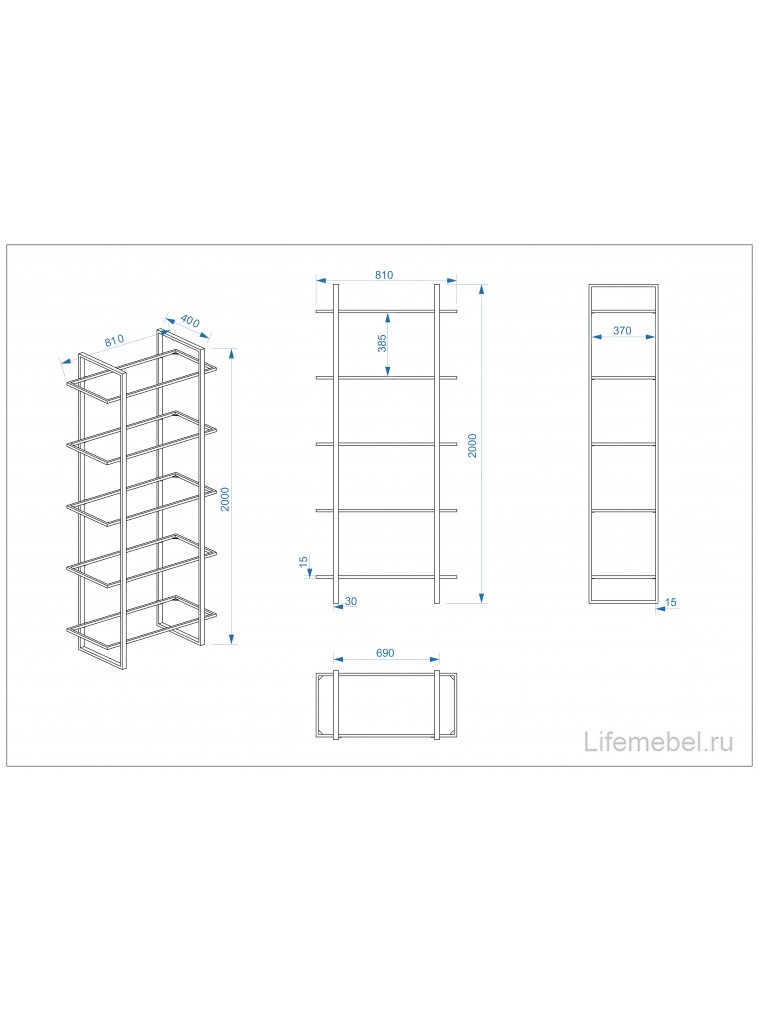 810
400
2000

810
385
2000
15
30

370
15

690

Lifemebel.ru