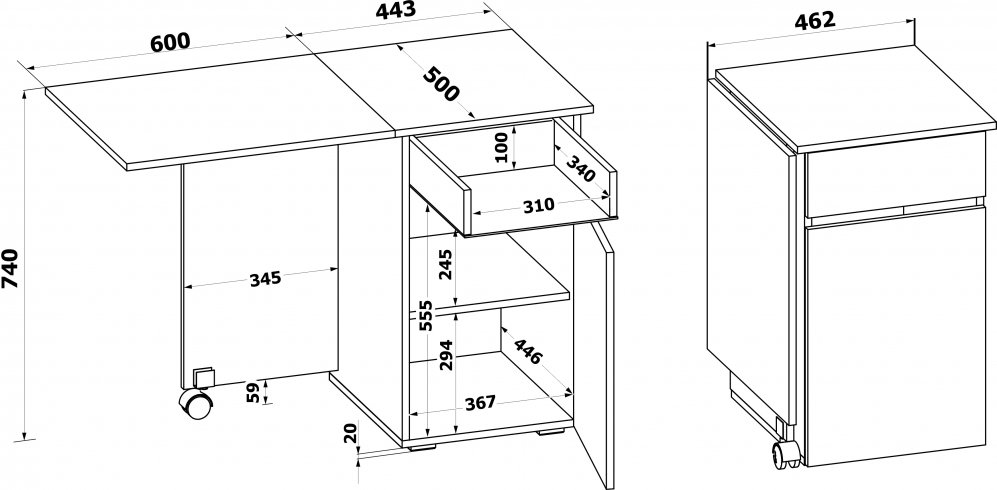 600
443
500
740
100
340
310
345
245
555
294
446
367
59
20
462