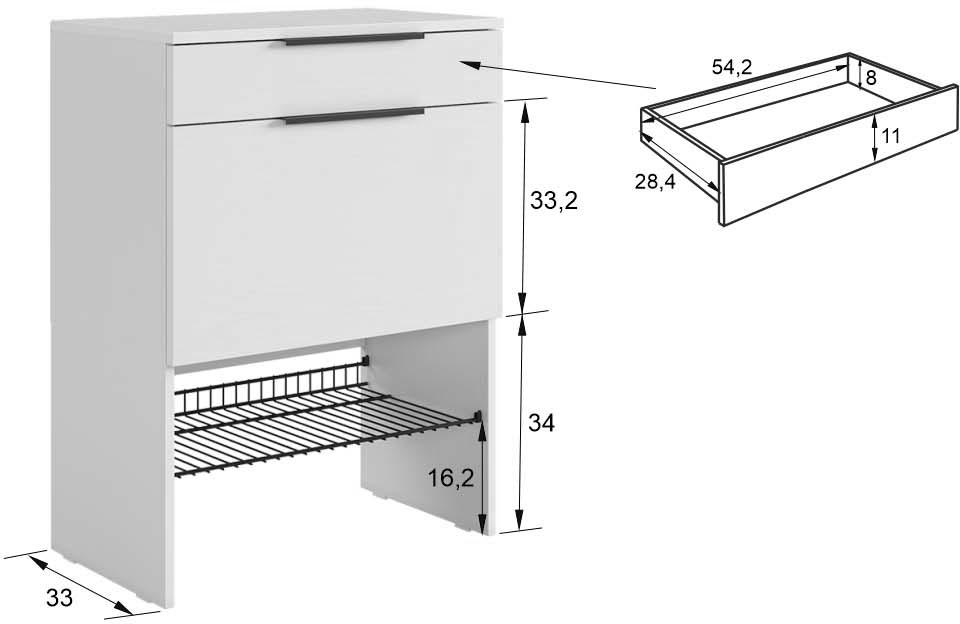 54,2
8
11
28,4
33,2
34
16,2
33