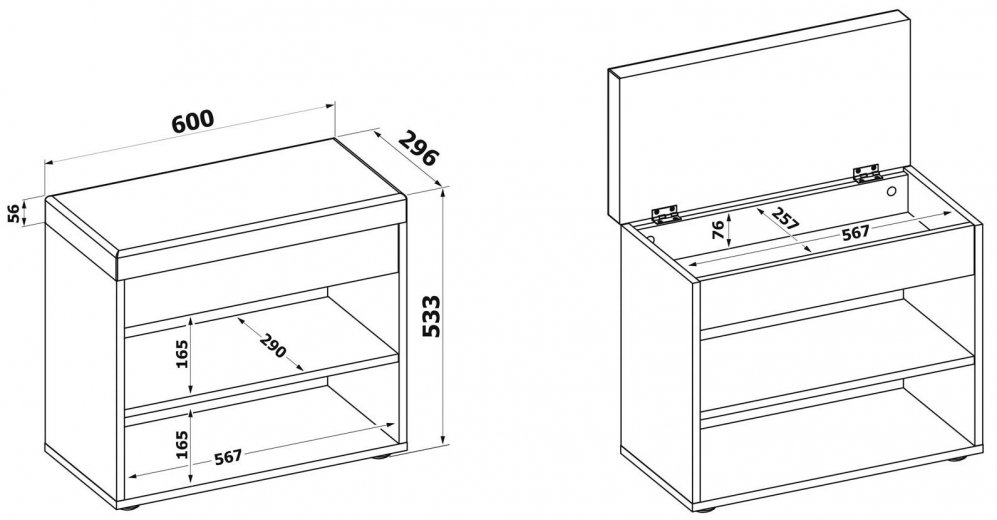 600
296
56
533
165
290
165
567
76
257
567