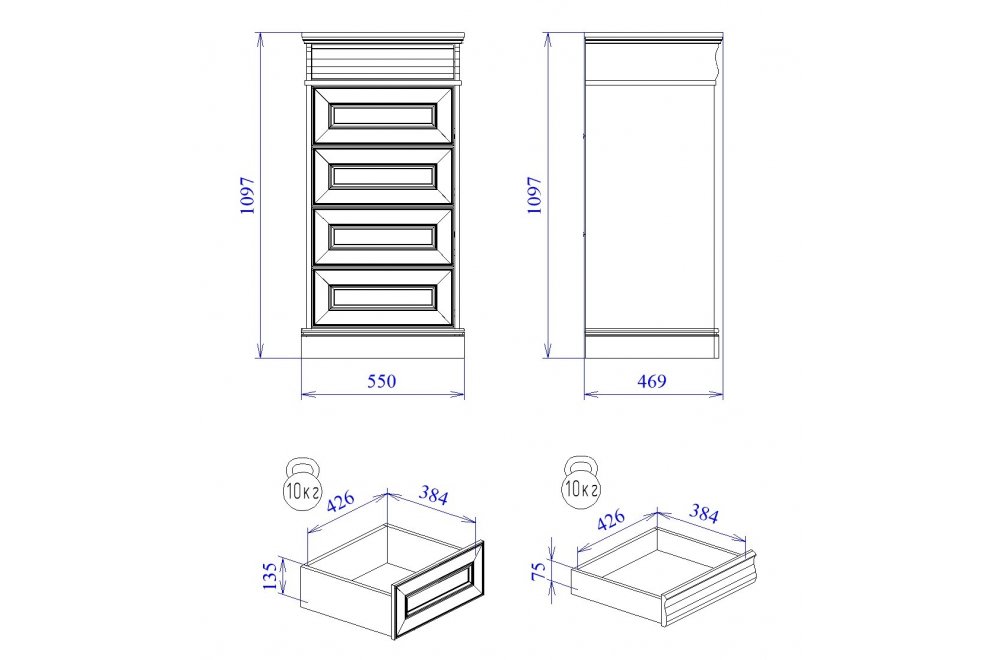 1097

550

1097

469

10кг

426

384

135

10кг

426

384

75