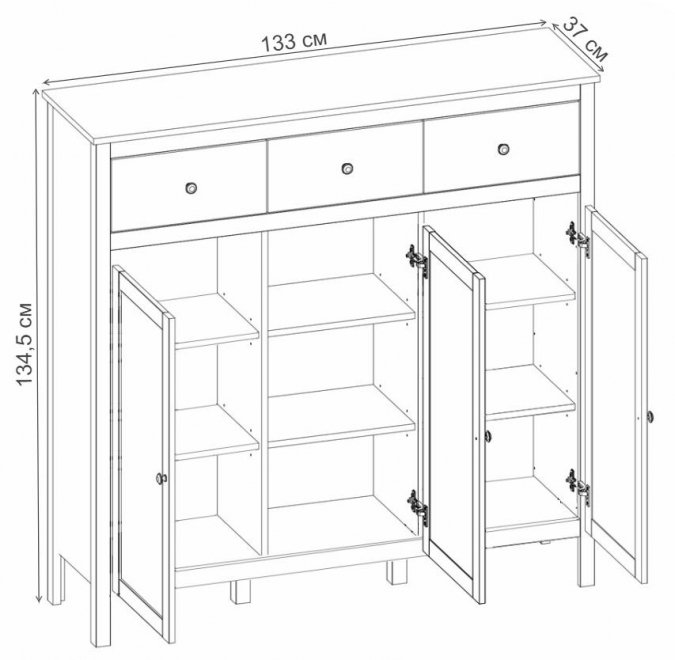 133 см
37 см
134,5 см