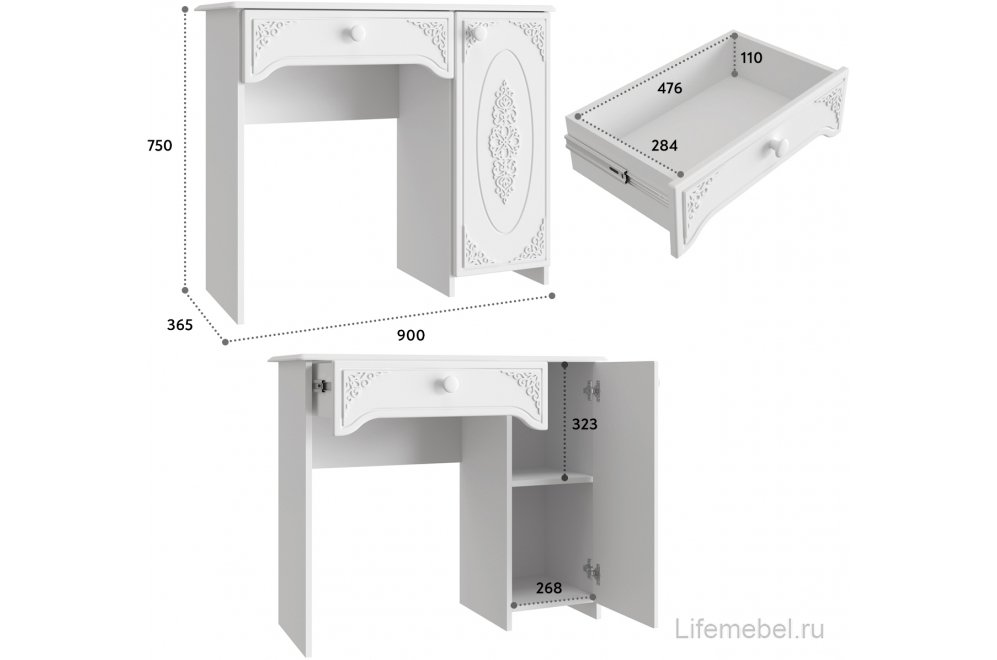 750
365
900
110
476
284
323
268
Lifemebel.ru