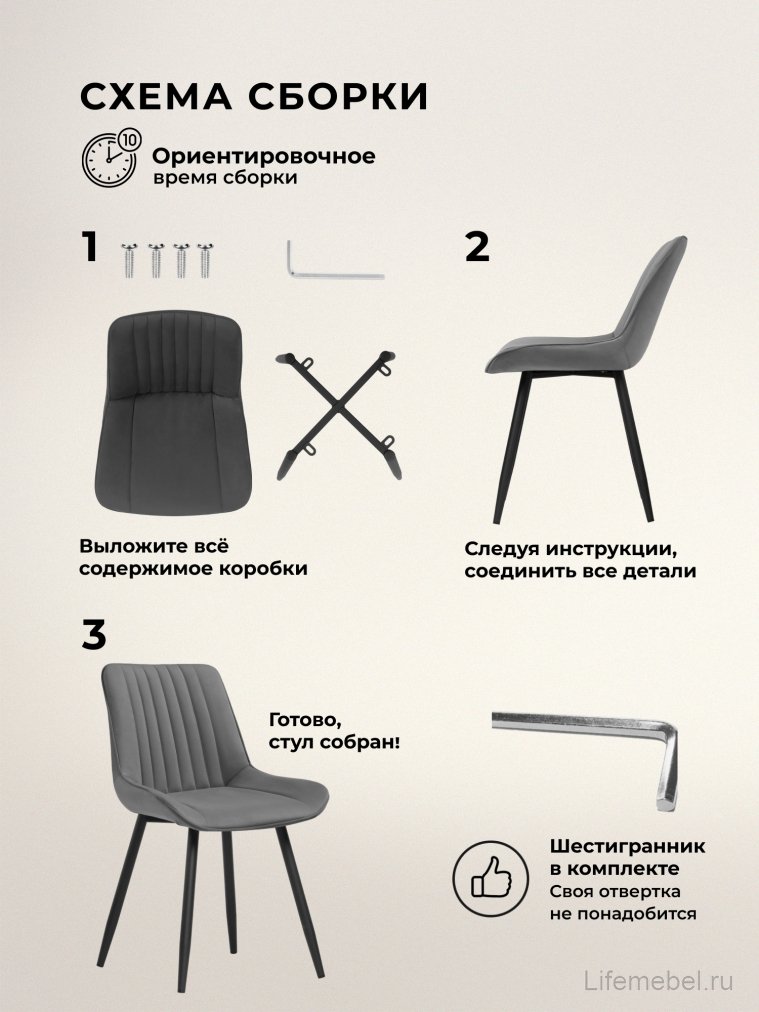 СХЕМА СБОРКИ

10

Ориентировочное
время сборки

1

Выложите всё
содержимое коробки

2

Следуя инструкции,
соединить все детали

3

Готово,
стул собран!

Шестигранник
в комплекте
Своя отвертка
не понадобится

Lifemebel.ru