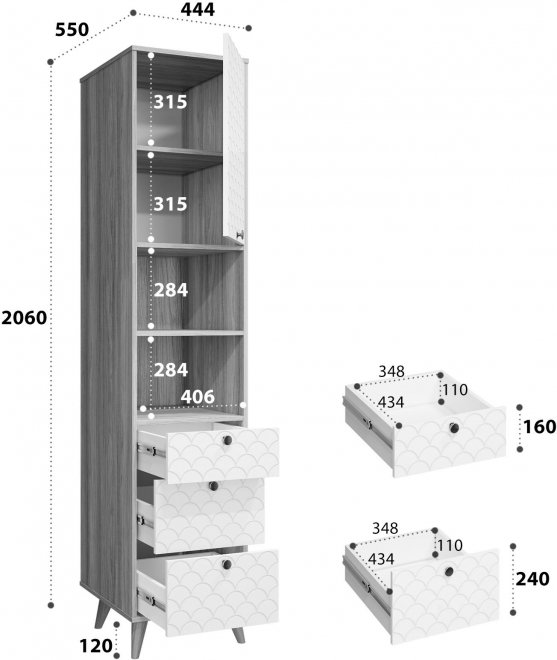 550
444
315
315
284
284
406
2060
120
348
110
434
160
348
110
434
240