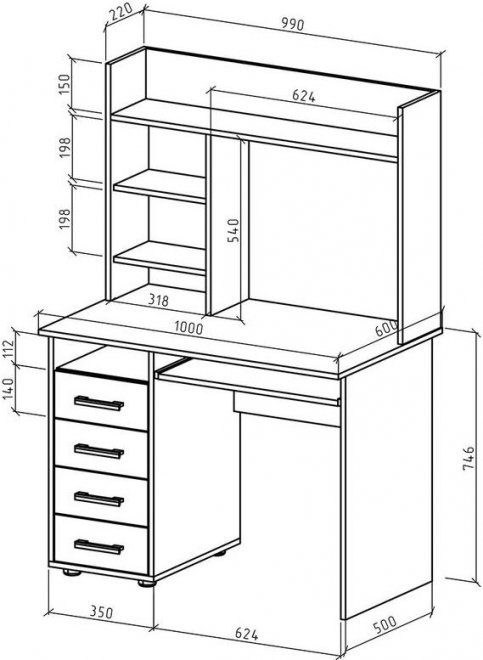 220
990
150
624
198
198
540
318
1000
600
112
140
746
350
624
500