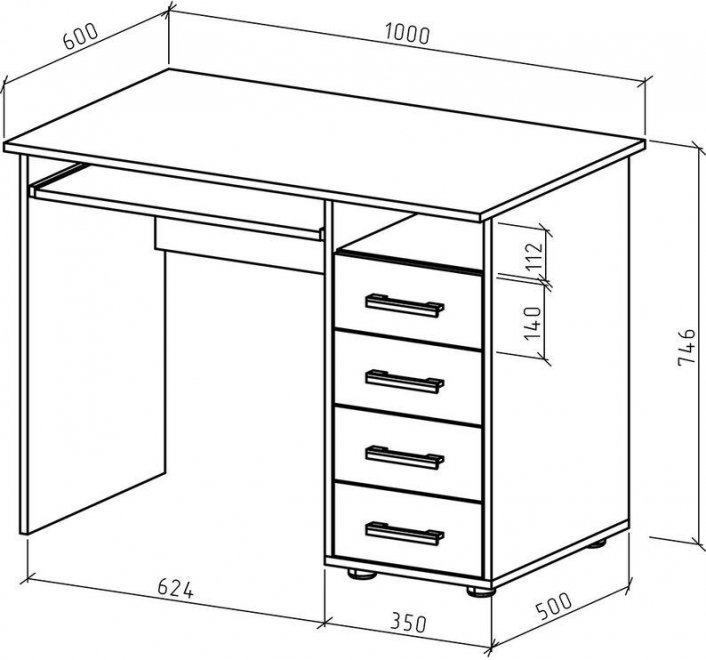 600
1000
112
140
746
624
350
500