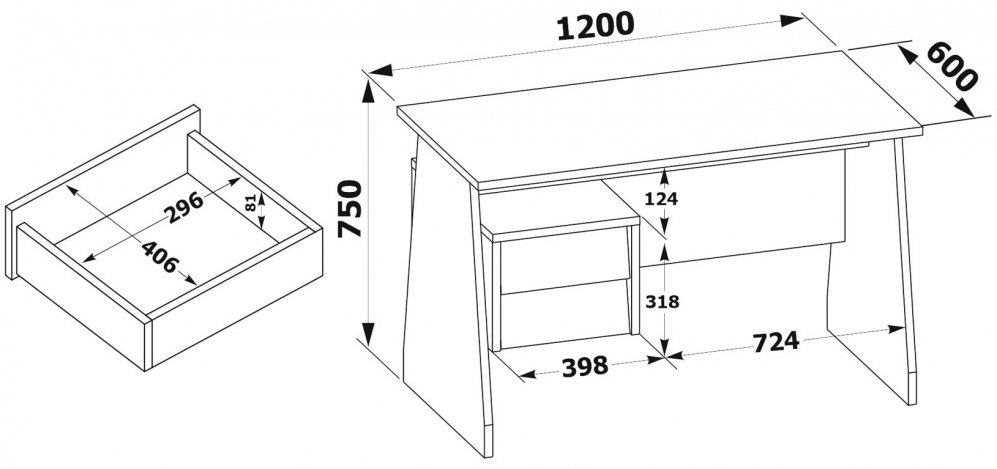 296
81
406
1200
600
750
124
318
398
724