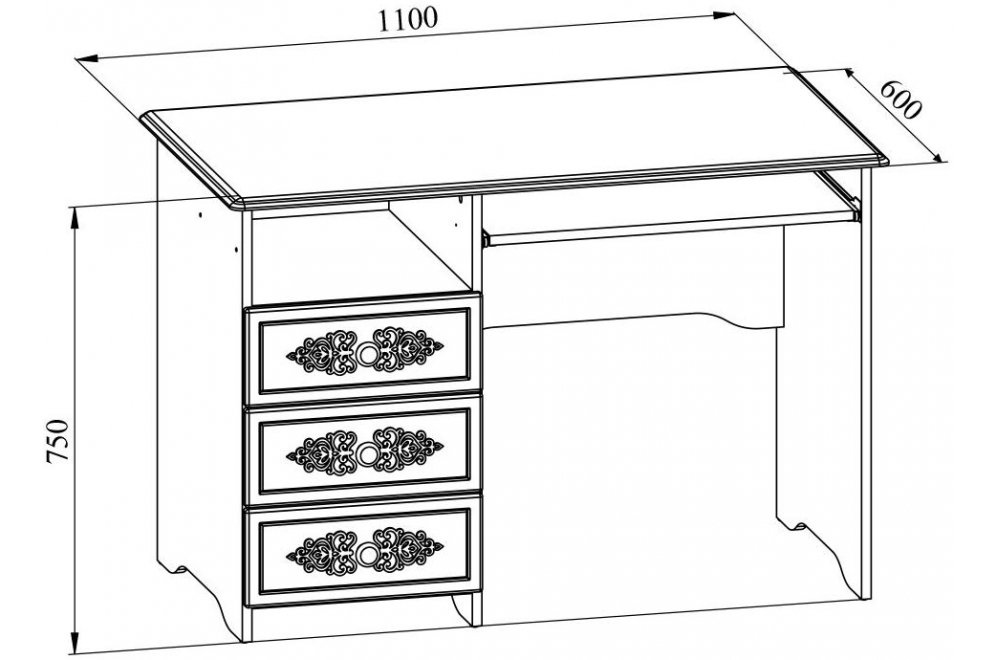 1100
600
750