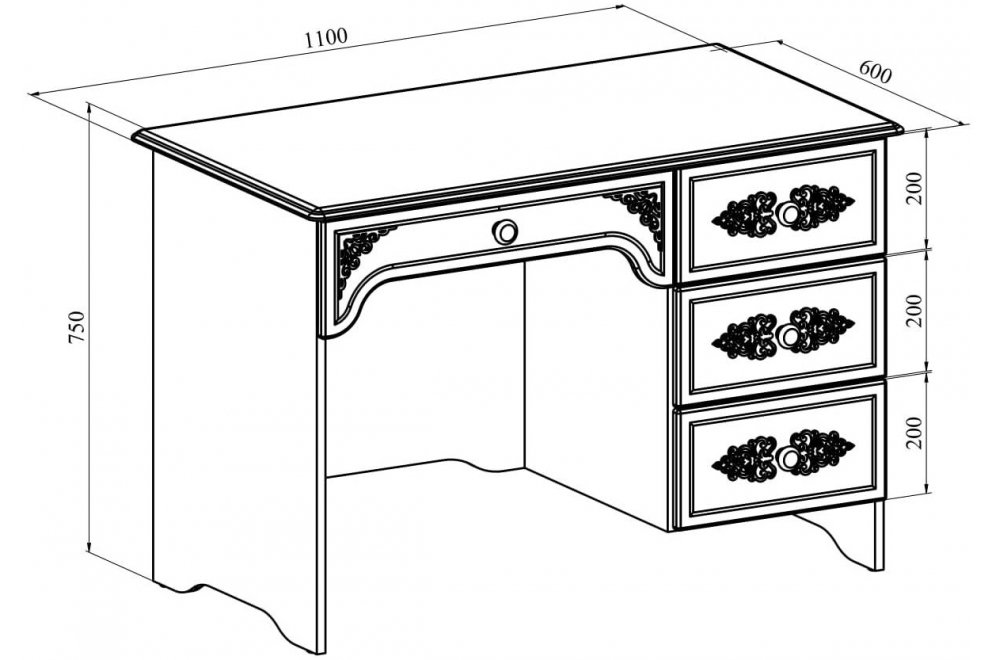 1100
600
750
200
200
200