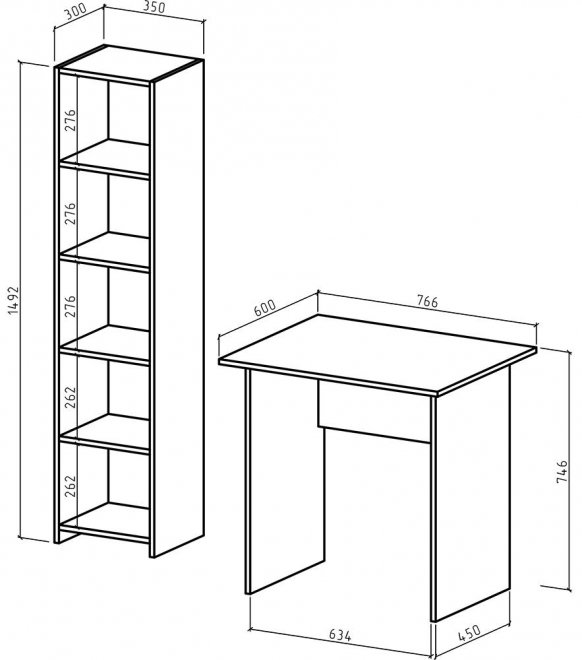 300
350
1492
276
276
276
262
262
600
766
746
634
450