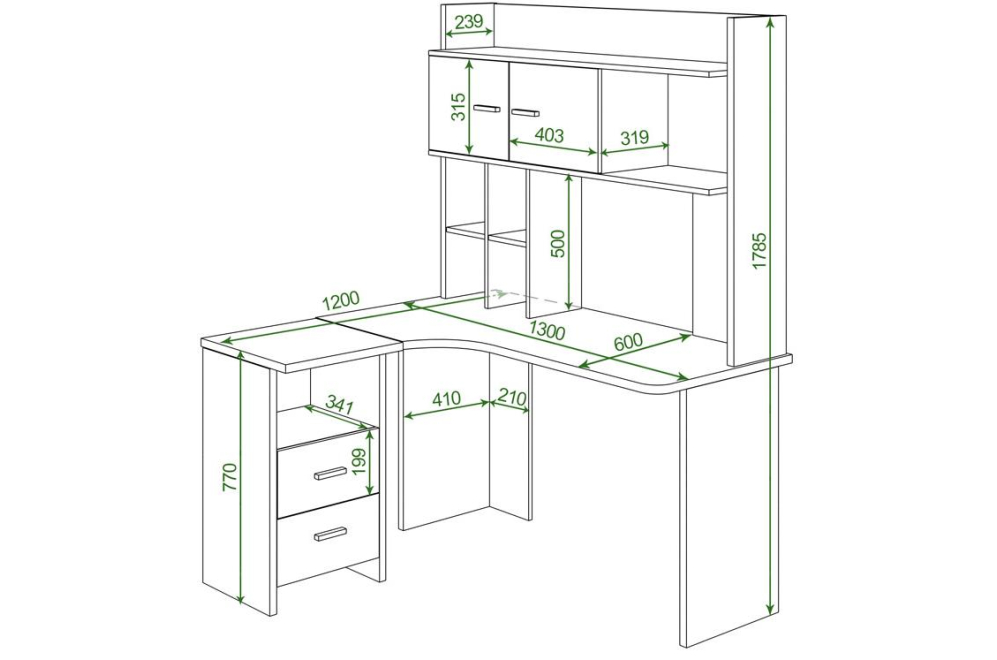 239
315
403
319
500
1785
1200
1300
600
341
410
210
199
770