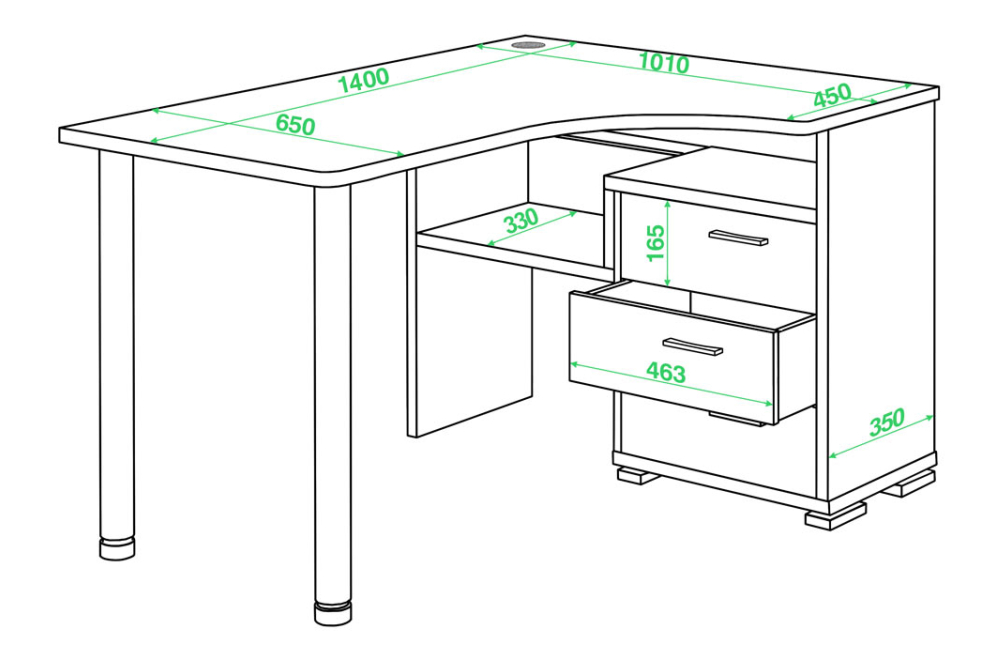 1400
1010
650
450
330
165
463
350