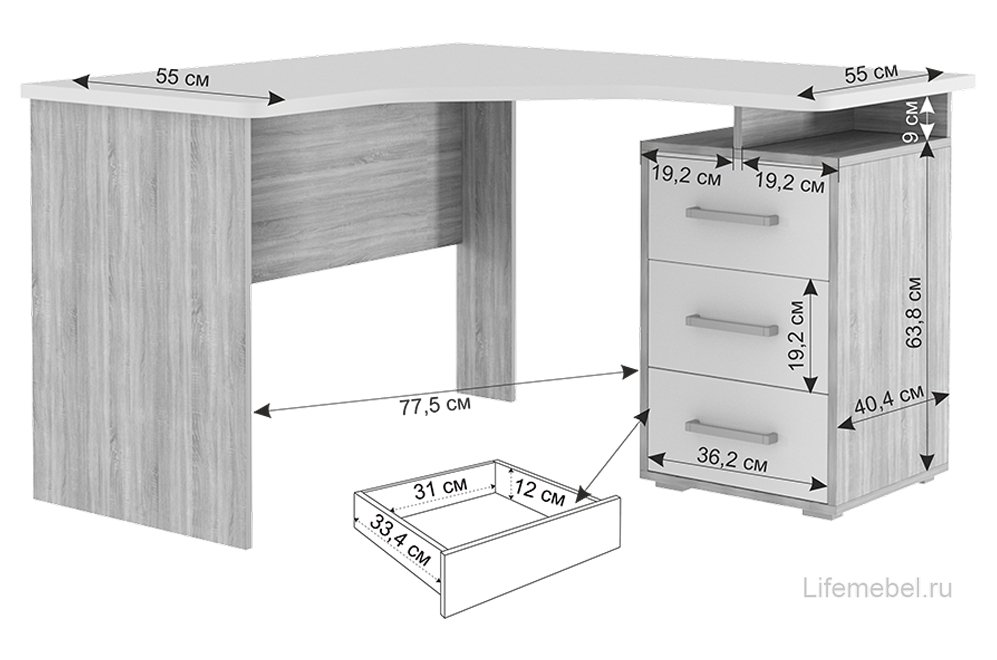 55 см
55 см
9 см
19,2 см
19,2 см
19,2 см
63,8 см
77,5 см
40,4 см
36,2 см
31 см
12 см
33,4 см
Lifemebel.ru