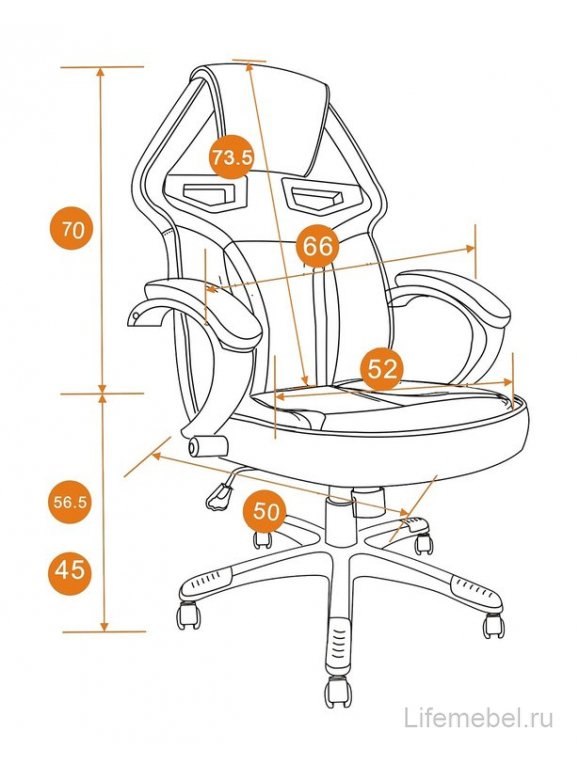 73.5
70
66
52
56.5
50
45
Lifemebel.ru