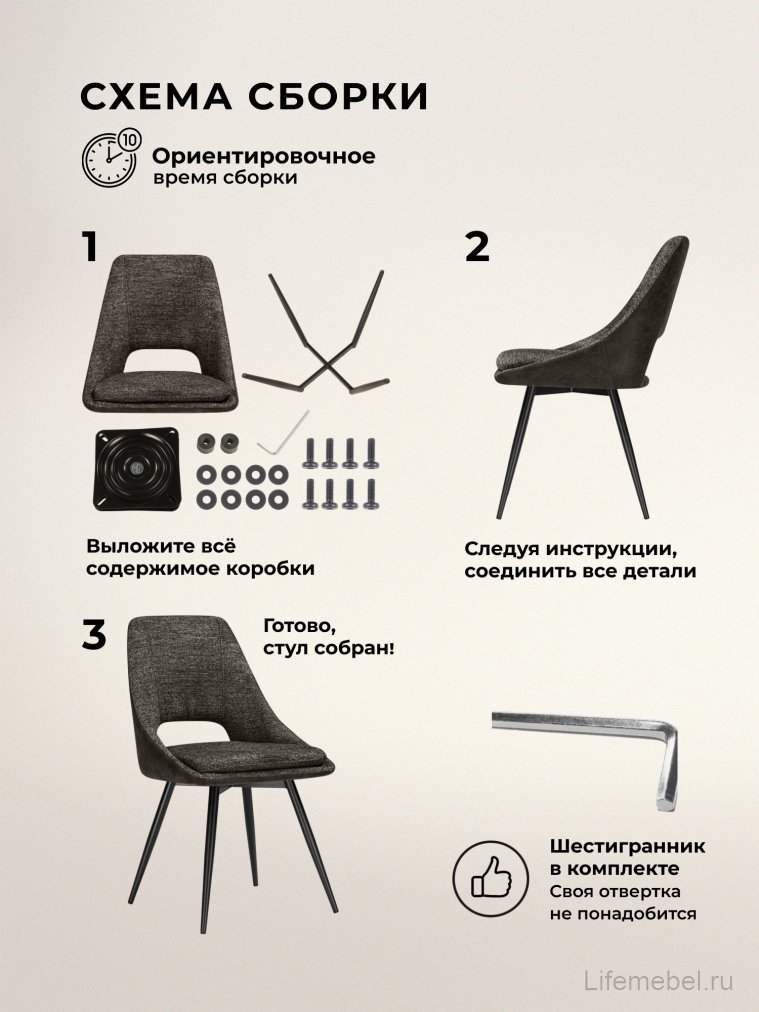 СХЕМА СБОРКИ

10

Ориентировочное время сборки

1

Выложите всё содержимое коробки

2

Следуя инструкции, соединить все детали

3

Готово, стул собран!

Шестигранник в комплекте
Своя отвертка не понадобится

Lifemebel.ru