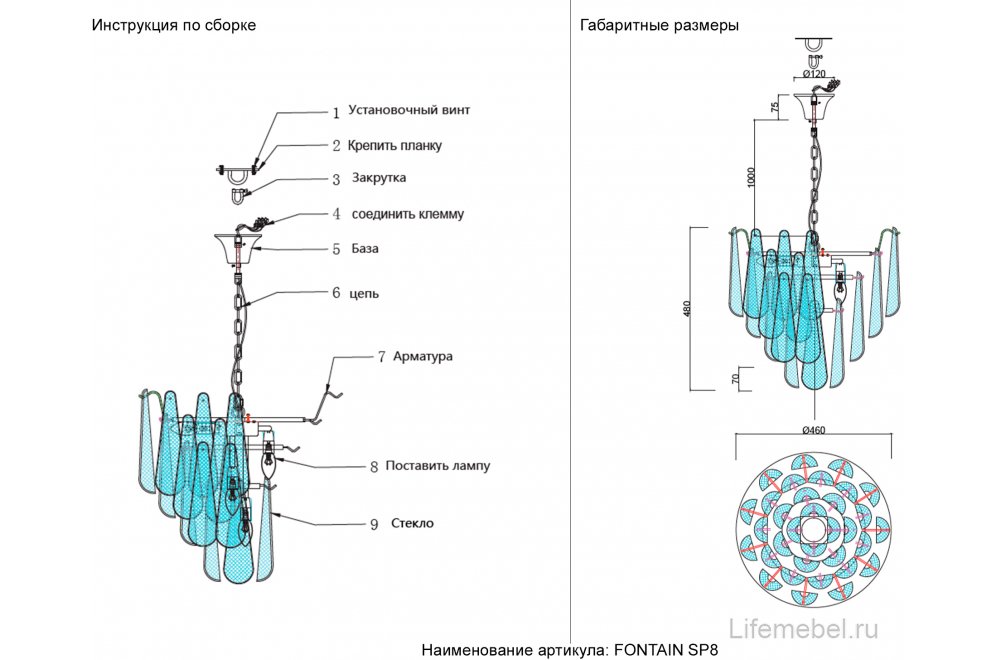 Инструкция по сборке

1 Установочный винт

2 Крепить планку

3 Закрутка

4 соединить клемму

5 База

6 цепь

7 Арматура

8 Поставить лампу

9 Стекло

Габаритные размеры

Ø120

75

1000

480

70

Ø460

Lifemebel.ru

Наименование артикула: FONTAIN SP8