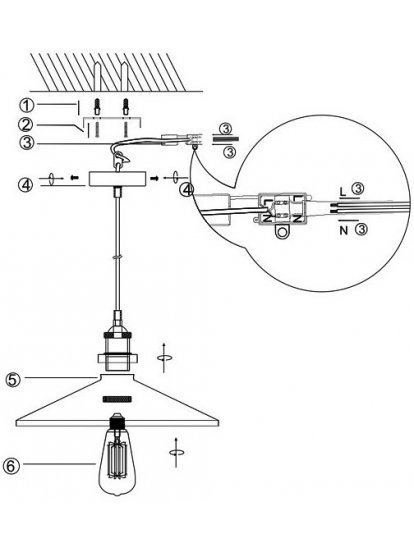 ①
②
③
③
③
④
④
L ③
N ③
⑤
⑥