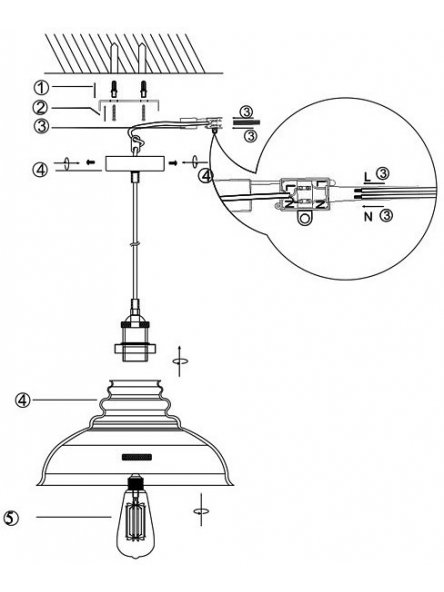 ①
②
③
③
③
④
④
L ③
L
N
L
N
N ③
④
⑤