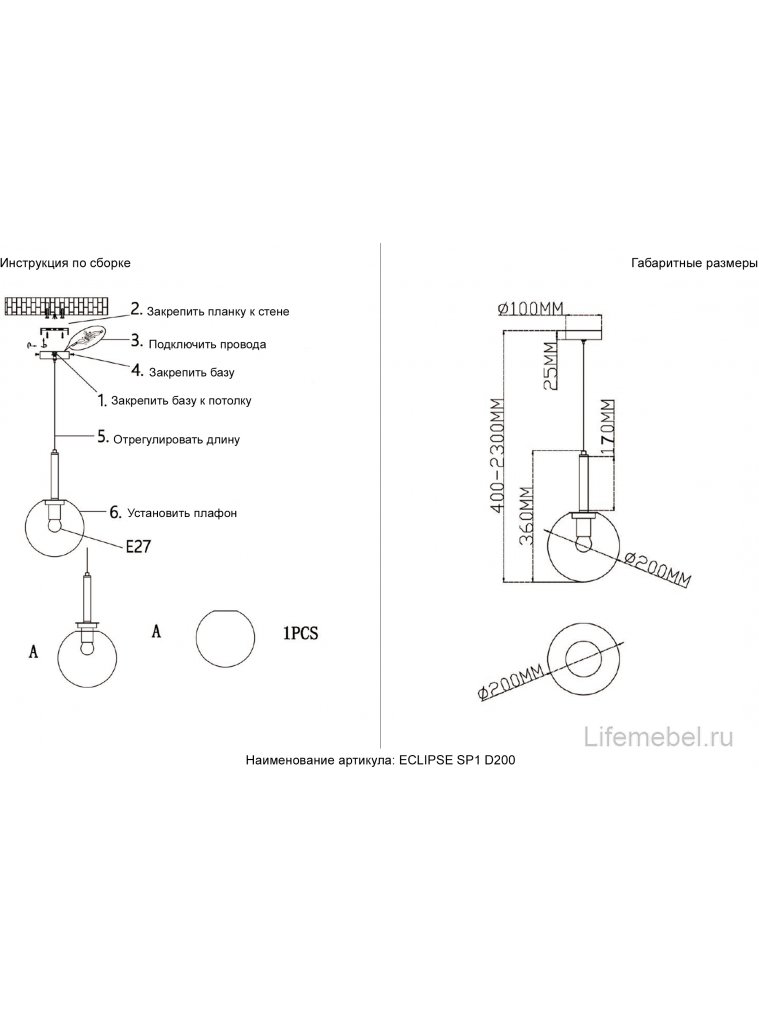 Инструкция по сборке

2. Закрепить планку к стене
3. Подключить провода
4. Закрепить базу
1. Закрепить базу к потолку
5. Отрегулировать длину
6. Установить плафон
E27

A
A
1PCS

Габаритные размеры

Ø100MM
25MM
400-2300MM
170MM
360MM
Ø200MM
Ø200MM

Lifemebel.ru

Наименование артикула: ECLIPSE SP1 D200