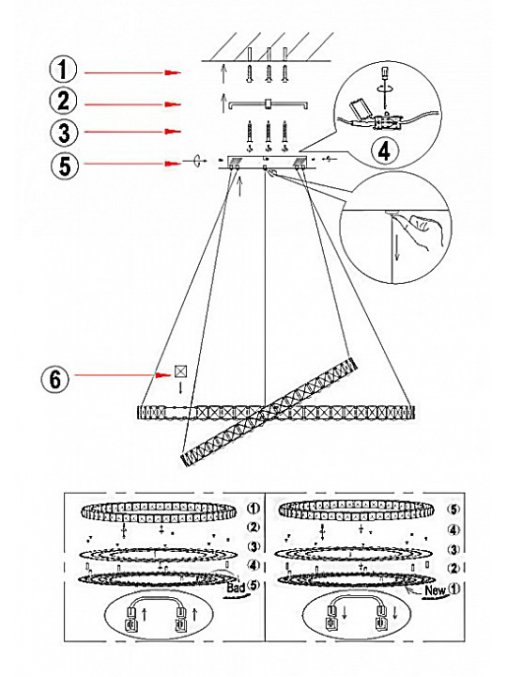 1
2
3
5
4
6
1
2
3
4
Bad 5
5
4
3
2
New 1