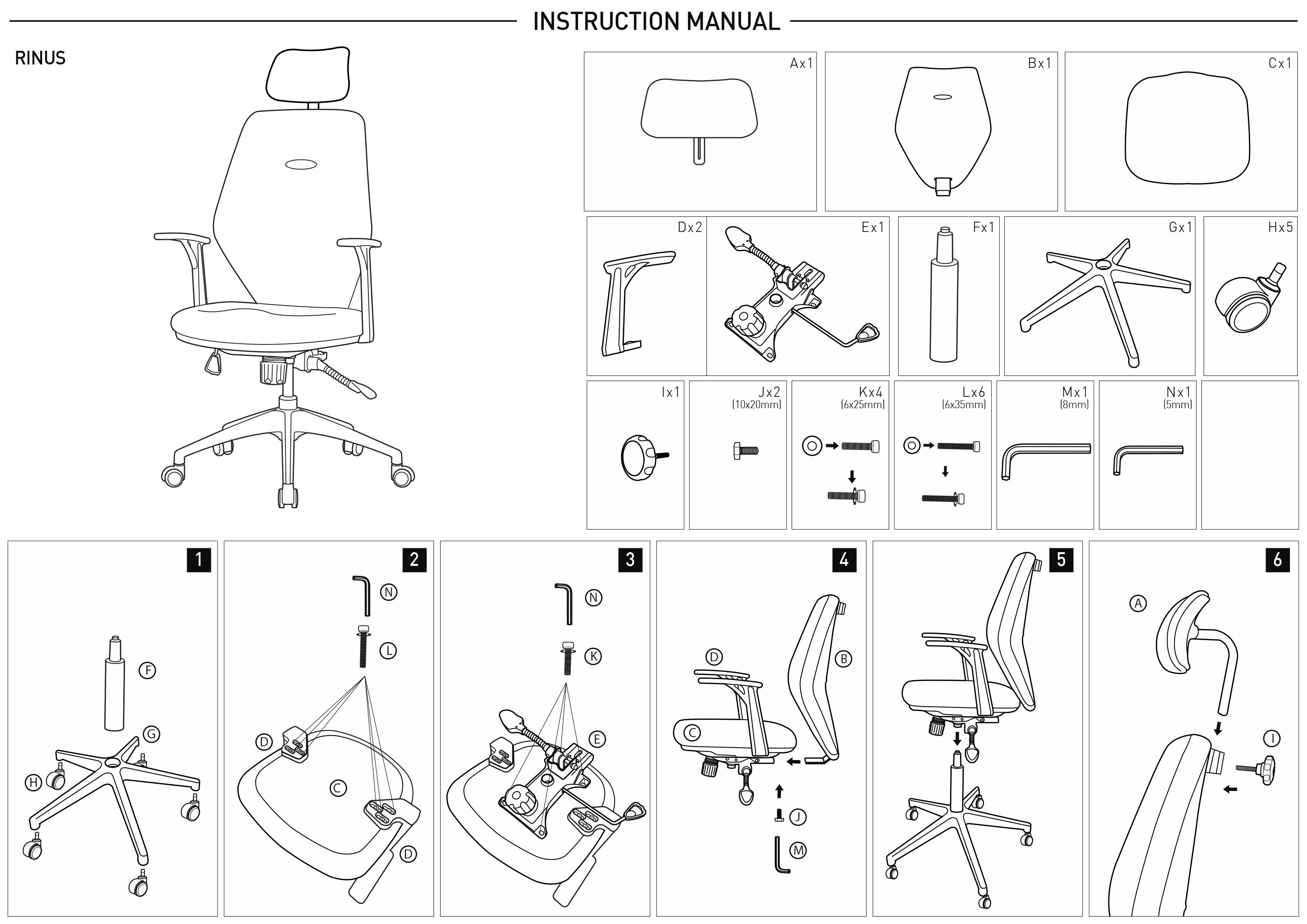 INSTRUCTION MANUAL

RINUS

Ax1

Bx1

Cx1

Dx2

Ex1

Fx1

Gx1

Hx5

Ix1

Jx2
(10x20mm)

Kx4
(6x25mm)

Lx6
(6x35mm)

Mx1
(8mm)

Nx1
(5mm)

1
F
G
H

2
N
L
D
C
D

3
N
K
E

4
D
B
C
J
M

5

6
A
I