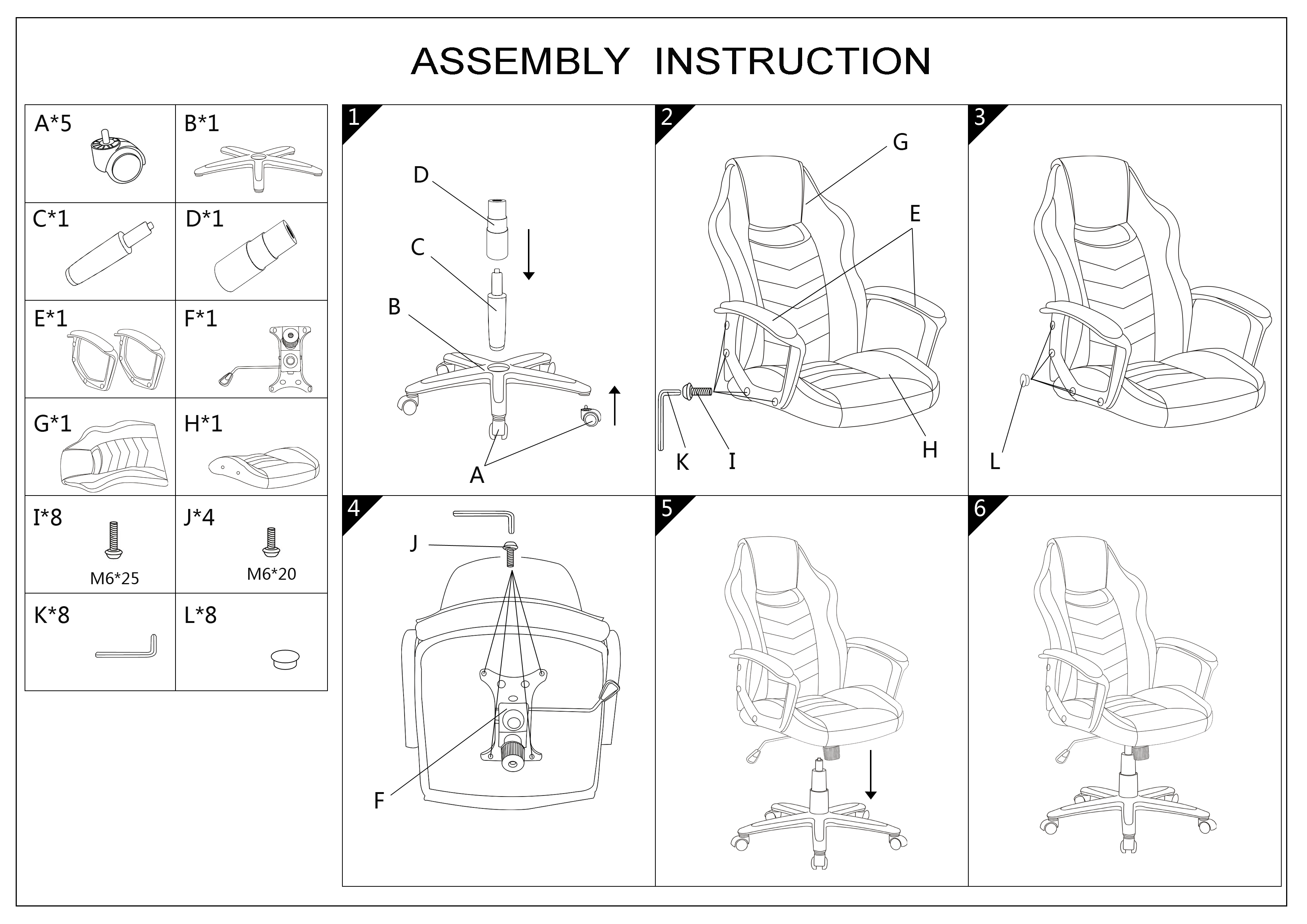 ASSEMBLY INSTRUCTION

| A*5 | B*1 |
|---|---|
| C*1 | D*1 |
| E*1 | F*1 |
| G*1 | H*1 |
| I*8 M6*25 | J*4 M6*20 |
| K*8 | L*8 |

1
D
C
B
A

2
G
E
K
I
H

3
L

4
J
F

5

6