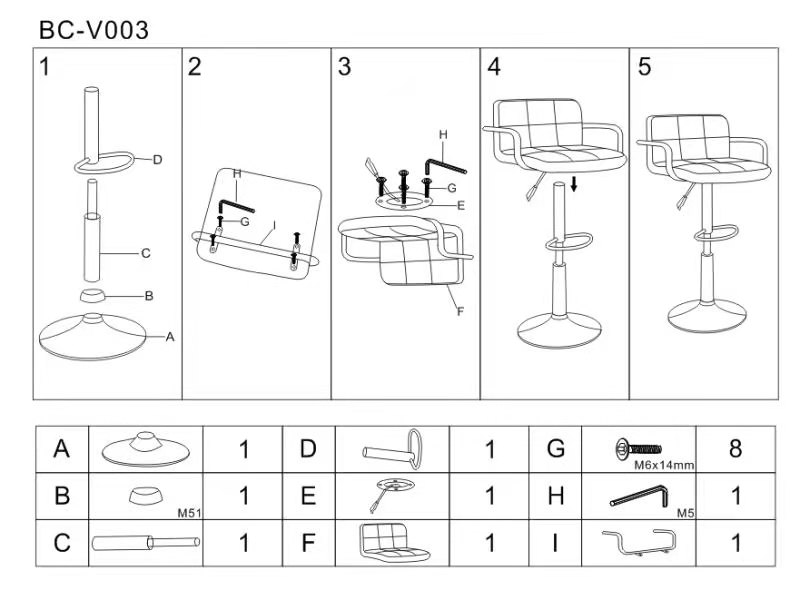 BC-V003

1

D

C

B

A

2

H

G

I

3

H

G

E

F

4

5

| A | | 1 | D | | 1 | G | M6x14mm | 8 |
|---|---|---|---|---|---|---|---|---|
| B | M51 | 1 | E | | 1 | H | M5 | 1 |
| C | | 1 | F | | 1 | I | | 1 |