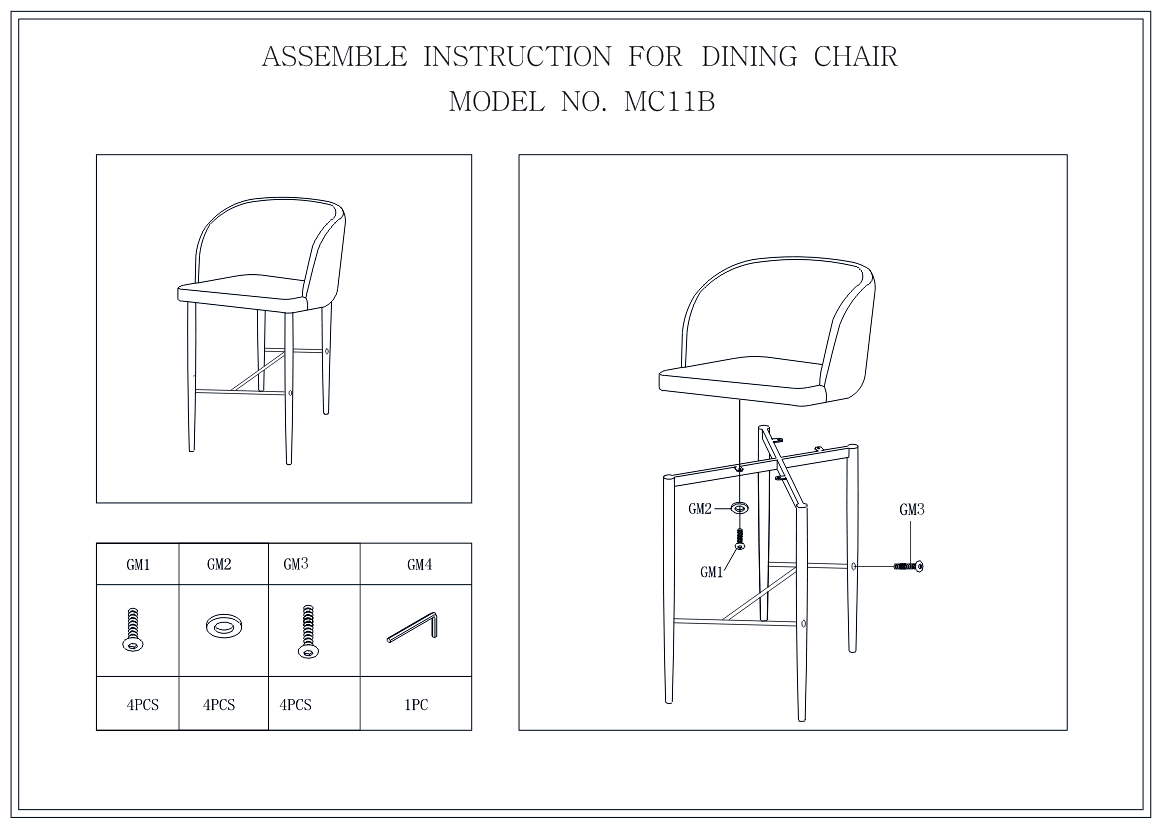 ASSEMBLE INSTRUCTION FOR DINING CHAIR
MODEL NO. MC11B

| GM1 | GM2 | GM3 | GM4 |
|---|---|---|---|
| | | | |
| 4PCS | 4PCS | 4PCS | 1PC |

GM2
GM1
GM3