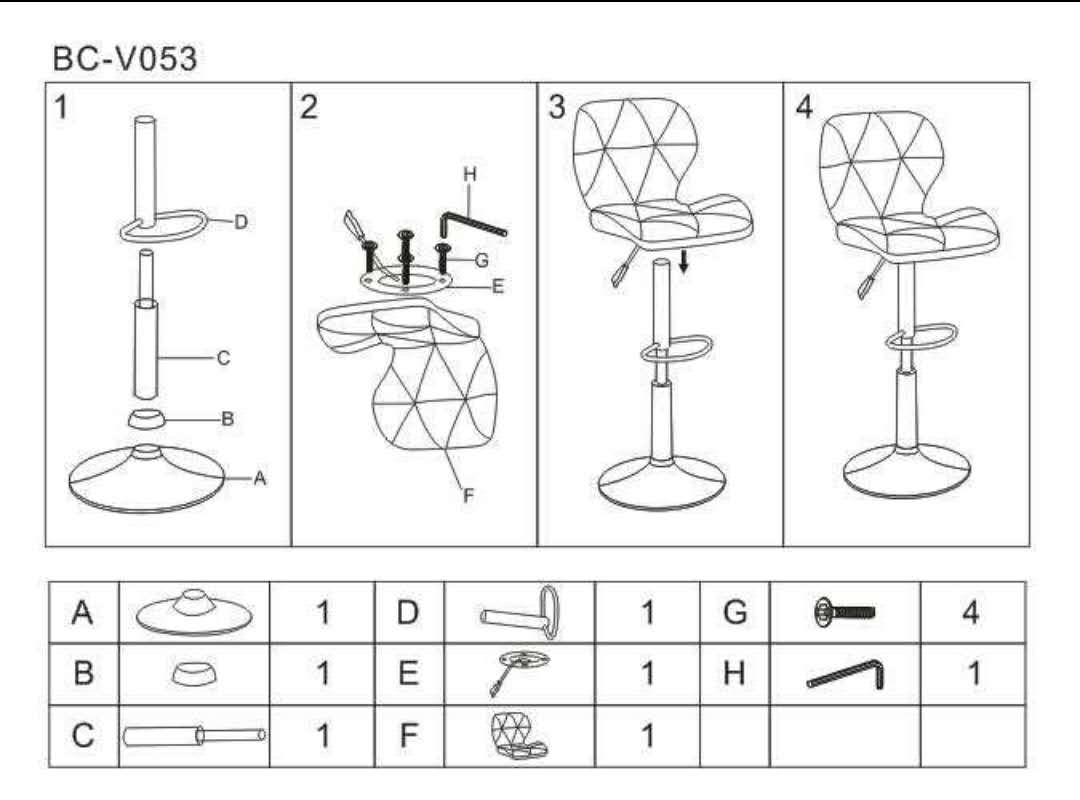 BC-V053

1

D

C

B

A

2

H

G

E

F

3

4

| A |  | 1 | D |  | 1 | G |  | 4 |
|---|---|---|---|---|---|---|---|---|
| B |  | 1 | E |  | 1 | H |  | 1 |
| C |  | 1 | F |  | 1 |  |  |  |