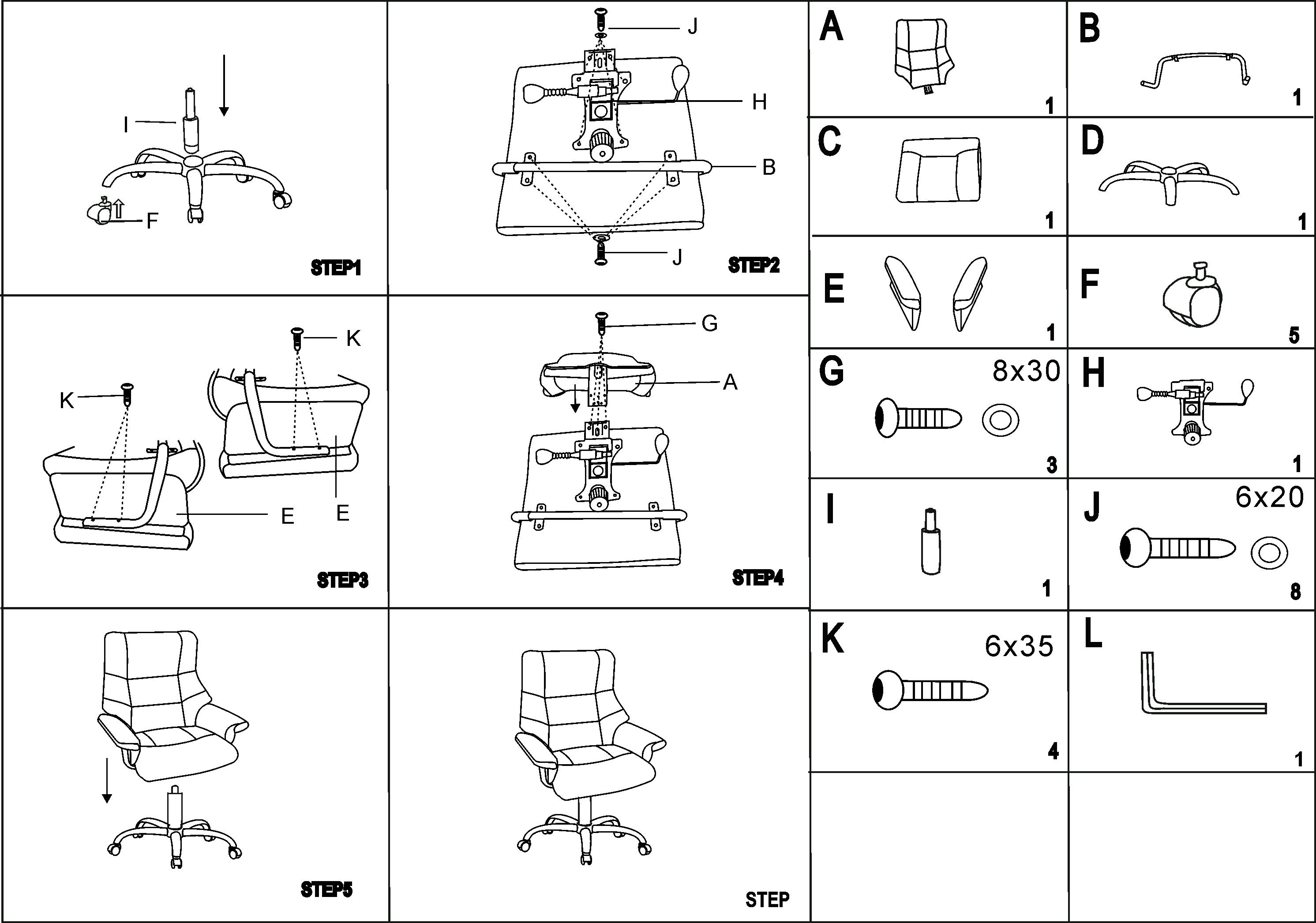 I
F
STEP1

J
H
B
J
STEP2

K
K
E
E
STEP3

G
A
STEP4

STEP5

STEP

A
1

B
1

C
1

D
1

E
1

F
5

G
8x30
3

H
1

I
1

J
6x20
8

K
6x35
4

L
1