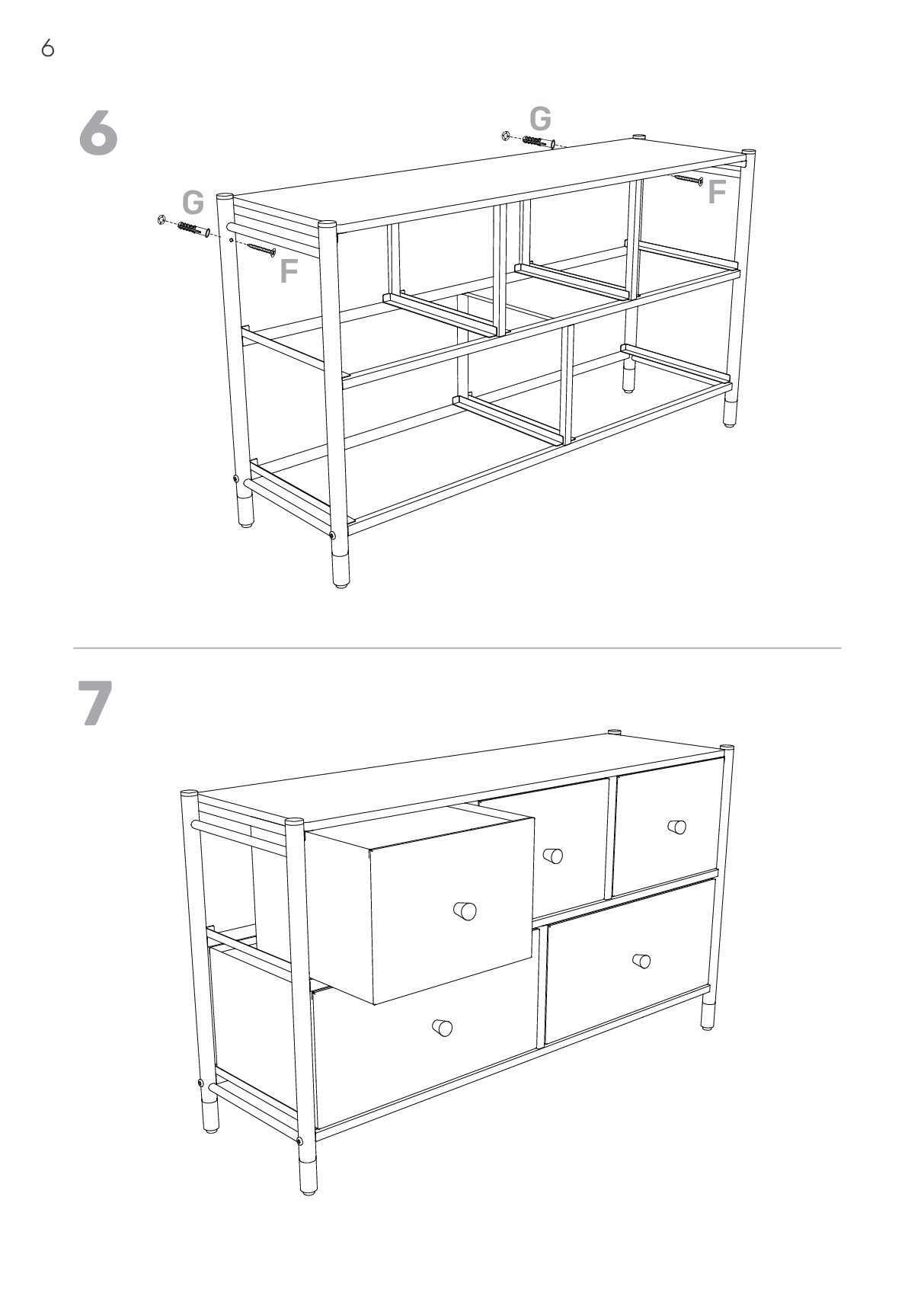 6

6

G

G

F

F

7