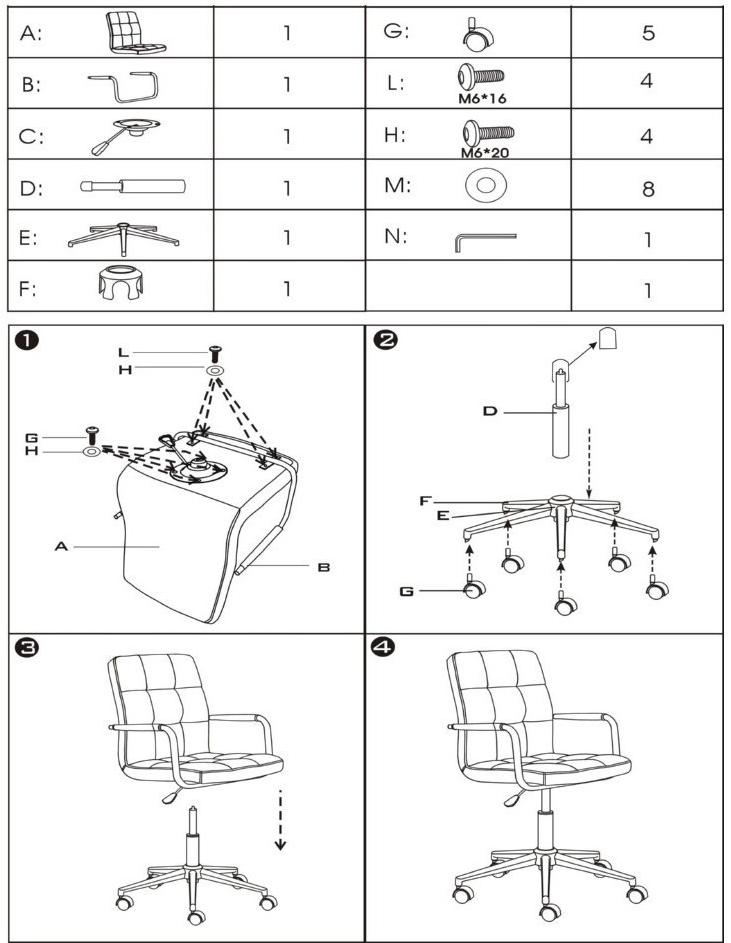 | A: | 1 | G: | 5 |
|---|---|---|---|
| B: | 1 | L: M6*16 | 4 |
| C: | 1 | H: M6*20 | 4 |
| D: | 1 | M: | 8 |
| E: | 1 | N: | 1 |
| F: | 1 | | 1 |

❶
L
H
G
H
A
B

❷
D
F
E
G

❸

❹