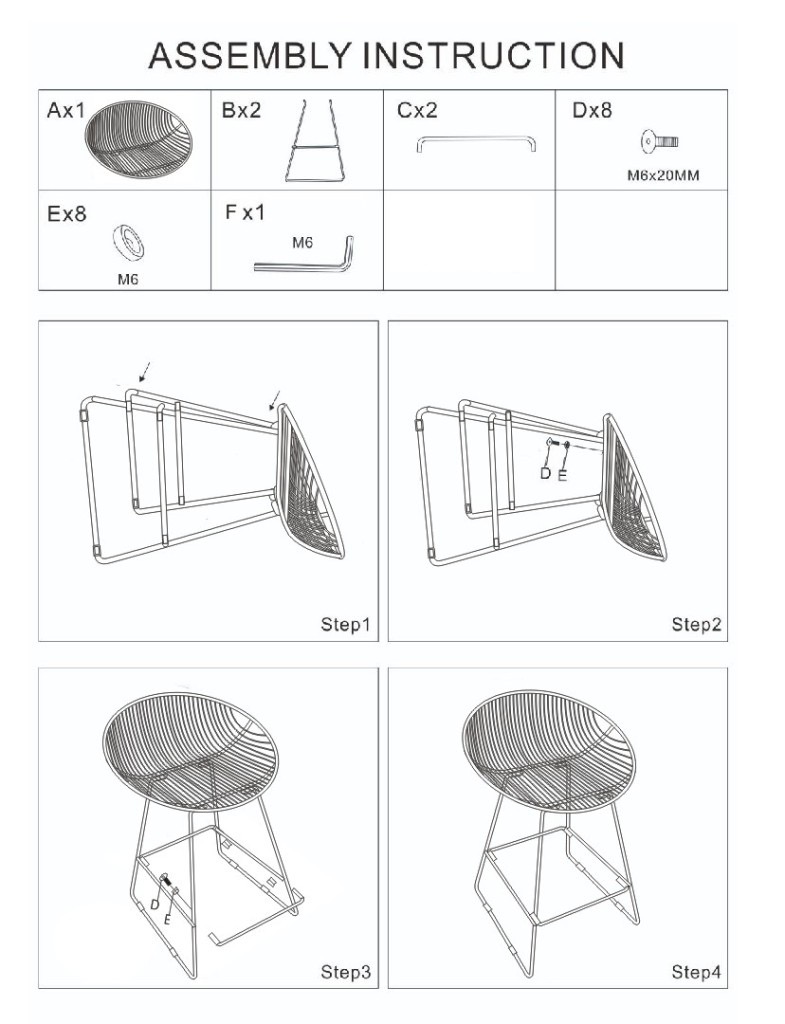 ASSEMBLY INSTRUCTION

| Ax1 | Bx2 | Cx2 | Dx8 M6x20MM |
|---|---|---|---|
| Ex8 M6 | F x1 M6 | | |

D E

Step1

Step2

D E

Step3

Step4