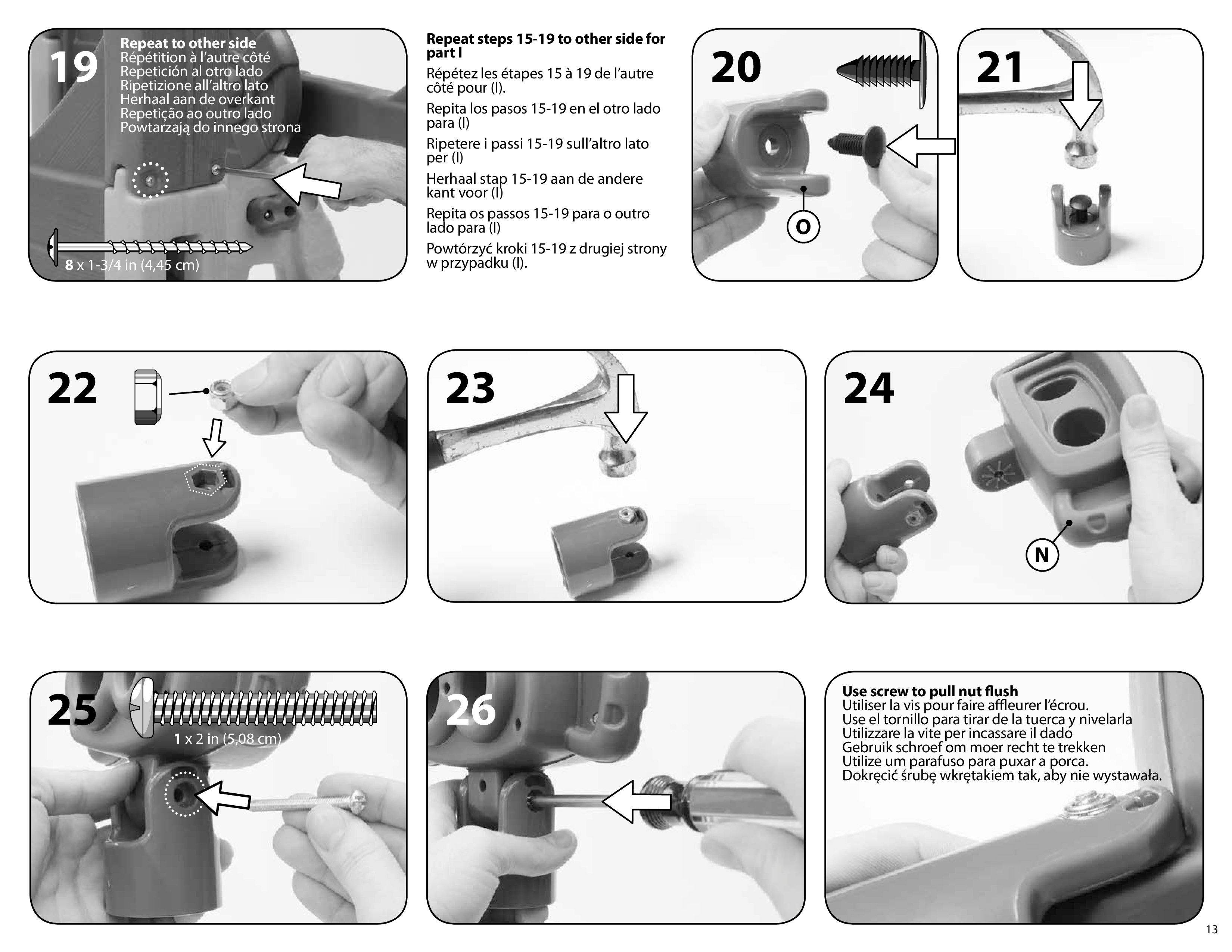 19

Repeat to other side
Répétition à l'autre côté
Repetición al otro lado
Ripetizione all'altro lato
Herhaal aan de overkant
Repetição ao outro lado
Powtarzają do innego strona

8 x 1-3/4 in (4,45 cm)

Repeat steps 15-19 to other side for part I

Répétez les étapes 15 à 19 de l'autre côté pour (I).

Repita los pasos 15-19 en el otro lado para (I)

Ripetere i passi 15-19 sull'altro lato per (I)

Herhaal stap 15-19 aan de andere kant voor (I)

Repita os passos 15-19 para o outro lado para (I)

Powtórzyć kroki 15-19 z drugiej strony w przypadku (I).

20

O

21

22

23

24

N

25

1 x 2 in (5,08 cm)

26

Use screw to pull nut flush
Utiliser la vis pour faire affleurer l'écrou.
Use el tornillo para tirar de la tuerca y nivelarla
Utilizzare la vite per incassare il dado
Gebruik schroef om moer recht te trekken
Utilize um parafuso para puxar a porca.
Dokręcić śrubę wkrętakiem tak, aby nie wystawała.

13