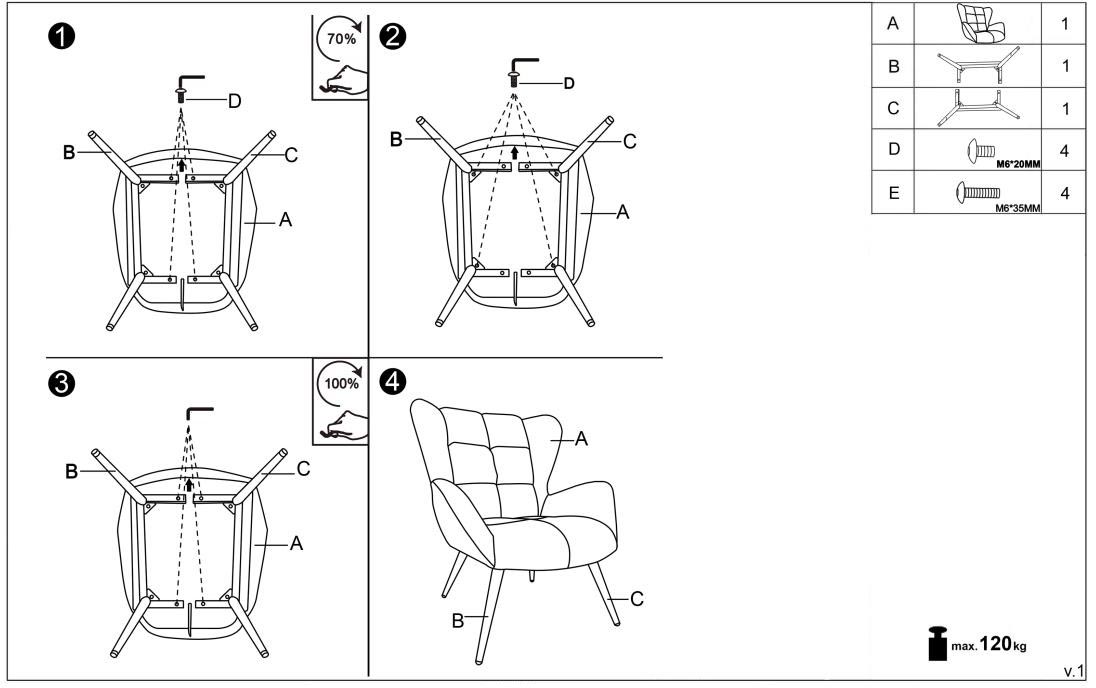 1

70%

D

B

C

A

2

D

B

C

A

3

100%

B

C

A

4

A

B

C

| A | | 1 |
|---|---|---|
| B | | 1 |
| C | | 1 |
| D | M6*20MM | 4 |
| E | M6*35MM | 4 |

max. 120 kg

v.1