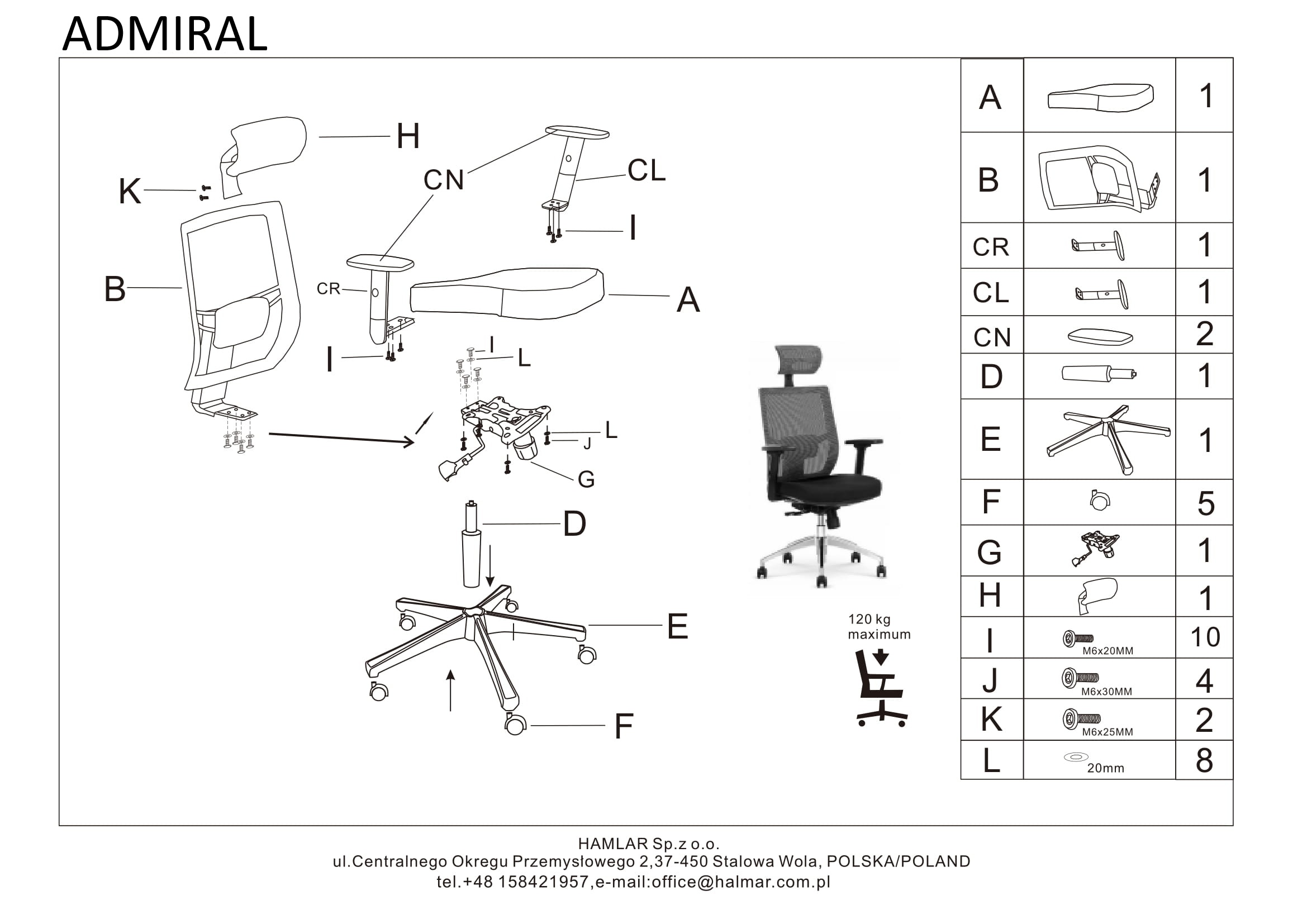 ADMIRAL

H
K
CN
CL
I
B
CR
A
I
I
L
L
J
G
D
E
F

120 kg
maximum

| A | | 1 |
|---|---|---|
| B | | 1 |
| CR | | 1 |
| CL | | 1 |
| CN | | 2 |
| D | | 1 |
| E | | 1 |
| F | | 5 |
| G | | 1 |
| H | | 1 |
| I | M6x20MM | 10 |
| J | M6x30MM | 4 |
| K | M6x25MM | 2 |
| L | 20mm | 8 |

HAMLAR Sp.z o.o.
ul.Centralnego Okregu Przemysłowego 2,37-450 Stalowa Wola, POLSKA/POLAND
tel.+48 158421957,e-mail:office@halmar.com.pl