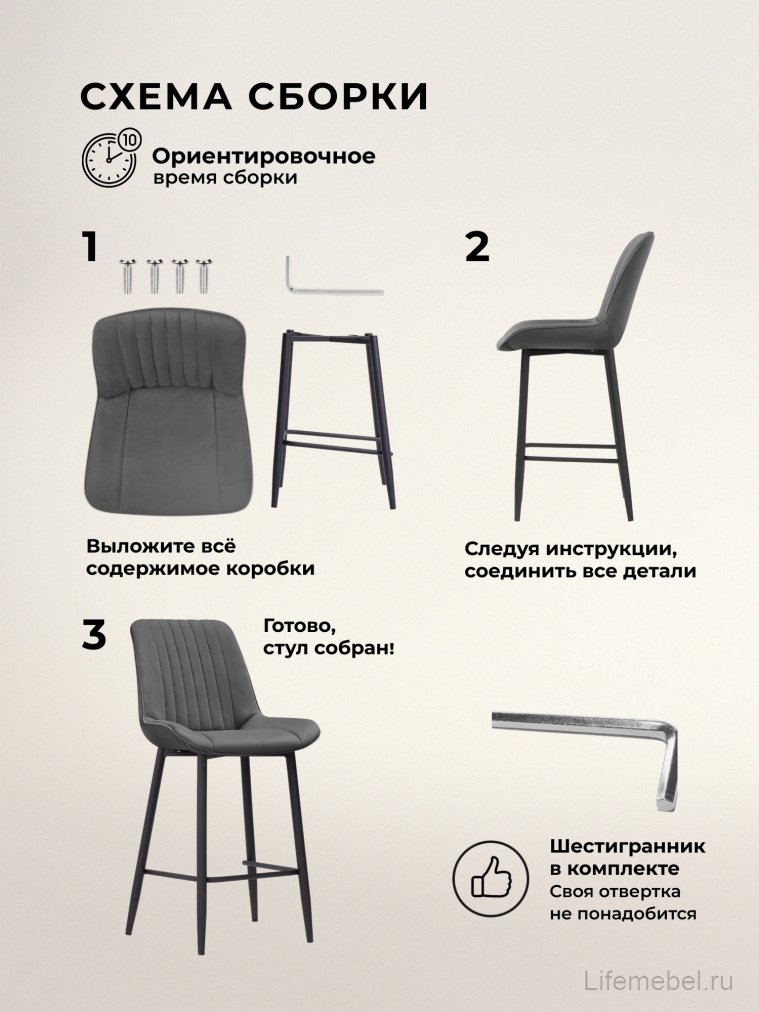 СХЕМА СБОРКИ

10

Ориентировочное время сборки

1

Выложите всё содержимое коробки

2

Следуя инструкции, соединить все детали

3

Готово, стул собран!

Шестигранник в комплекте
Своя отвертка не понадобится

Lifemebel.ru